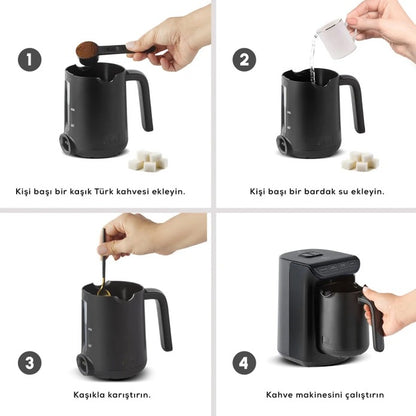 1

Kişi başı bir kaşık Türk kahvesi ekleyin.

2

Kişi başı bir bardak su ekleyin.

3

Kaşıkla karıştırın.

4

Kahve makinesini çalıştırın